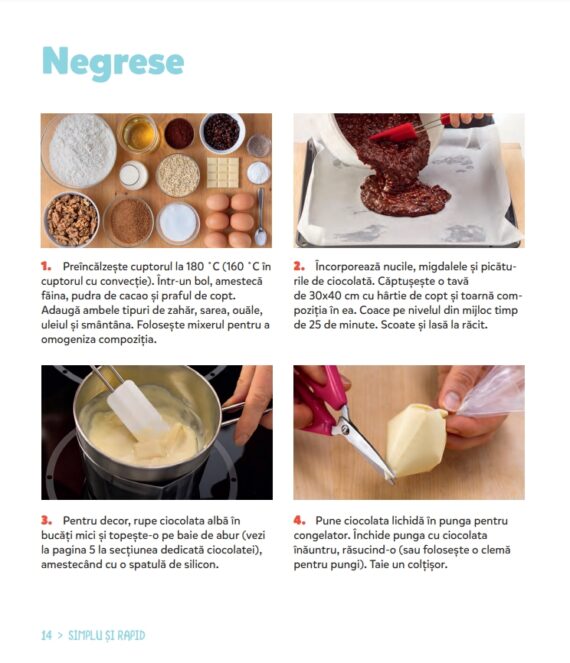 Negrese

1. Preîncălzește cuptorul la 180 °C (160 °C în cuptorul cu convecție). Într-un bol, amestecă făina, pudra de cacao și praful de copt. Adaugă ambele tipuri de zahăr, sarea, ouăle, uleiul și smântâna. Folosește mixerul pentru a omogeniza compoziția.

2. Încorporează nucile, migdalele și picăturile de ciocolată. Căptușește o tavă de 30x40 cm cu hârtie de copt și toarnă compoziția în ea. Coace pe nivelul din mijloc timp de 25 de minute. Scoate și lasă la răcit.

3. Pentru decor, rupe ciocolata albă în bucăți mici și topește-o pe baie de abur (vezi la pagina 5 la secțiunea dedicată ciocolatei), amestecând cu o spatulă de silicon.

4. Pune ciocolata lichidă în punga pentru congelator. Închide punga cu ciocolata înăuntru, răsucind-o (sau folosește o clemă pentru pungi). Taie un colțișor.

14 > SIMPLU ȘI RAPID